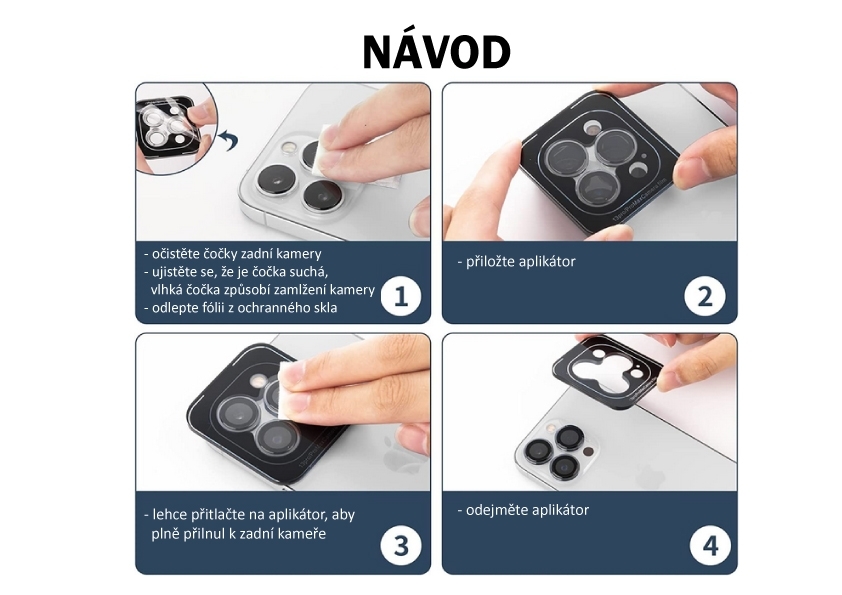 NÁVOD

- očistěte čočky zadní kamery
- ujistěte se, že je čočka suchá, vlhká čočka způsobí zamlžení kamery
- odlepte fólii z ochranného skla

1

- přiložte aplikátor

2

- lehce přitlačte na aplikátor, aby plně přilnul k zadní kameře

3

- odejměte aplikátor

4